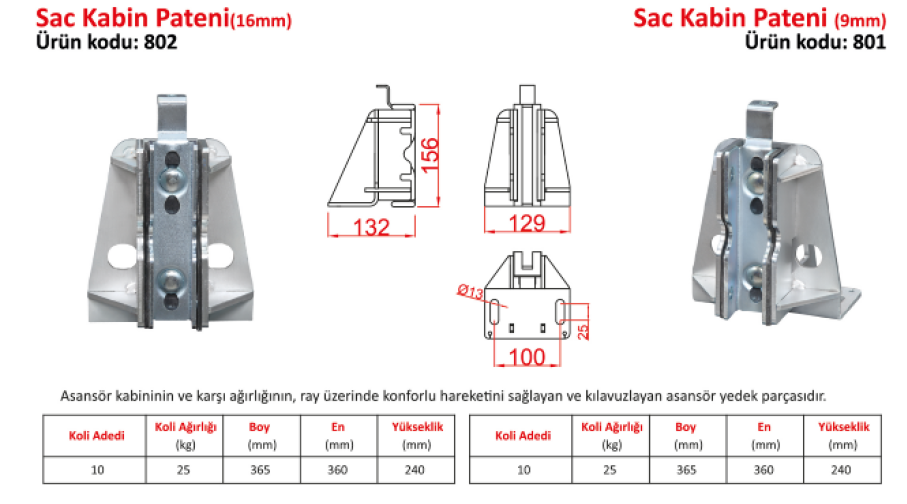 Sac Kabin Pateni(16mm)
Ürün kodu: 802

Sac Kabin Pateni (9mm)
Ürün kodu: 801

156
132
129
Ø13
25
100

Asansör kabininin ve karşı ağırlığının, ray üzerinde konforlu hareketini sağlayan ve kılavuzlayan asansör yedek parçasıdır.

| Koli Adedi | Koli Ağırlığı (kg) | Boy (mm) | En (mm) | Yükseklik (mm) |
|---|---|---|---|---|
| 10 | 25 | 365 | 360 | 240 |

| Koli Adedi | Koli Ağırlığı (kg) | Boy (mm) | En (mm) | Yükseklik (mm) |
|---|---|---|---|---|
| 10 | 25 | 365 | 360 | 240 |